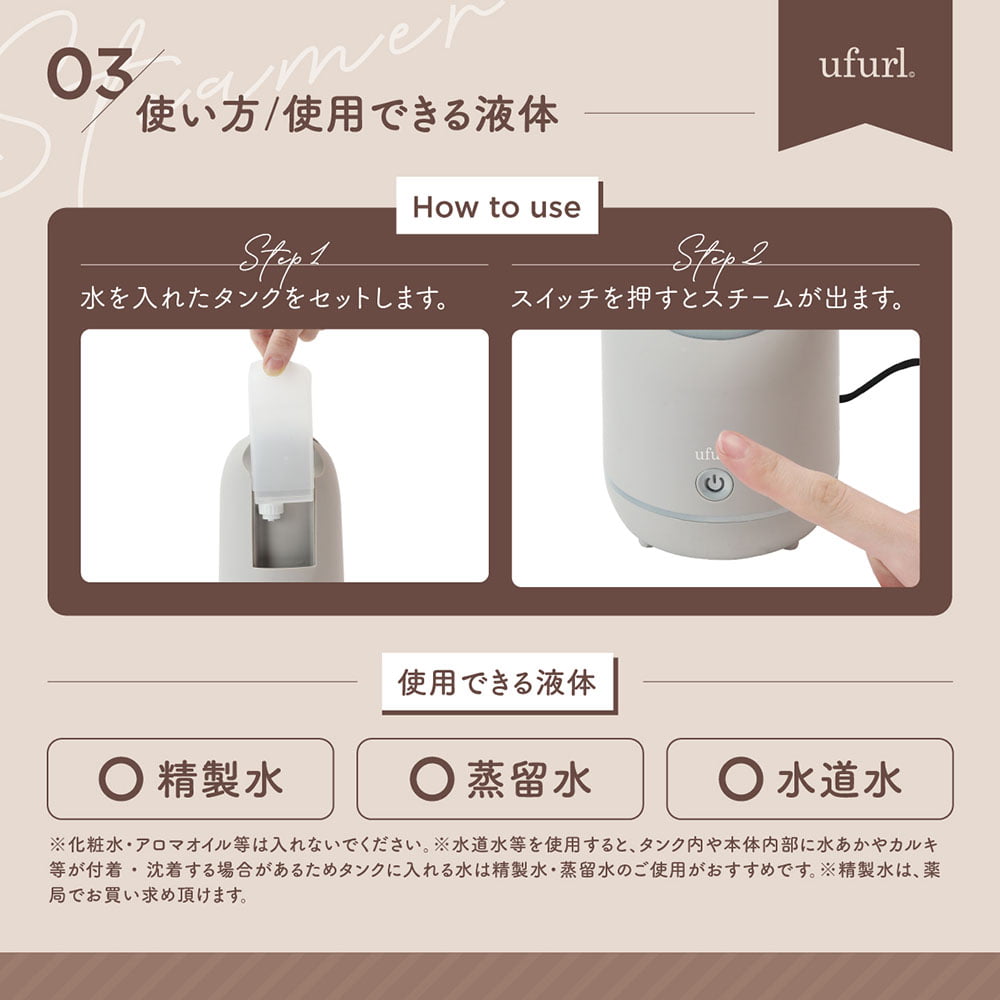 Steamer

03

使い方/使用できる液体

ufurl.

How to use

Step 1
水を入れたタンクをセットします。

Step 2
スイッチを押すとスチームが出ます。

ufurl

使用できる液体

○ 精製水

○ 蒸留水

○ 水道水

※化粧水・アロマオイル等は入れないでください。※水道水等を使用すると、タンク内や本体内部に水あかやカルキ等が付着・沈着する場合があるためタンクに入れる水は精製水・蒸留水のご使用がおすすめです。※精製水は、薬局でお買い求め頂けます。