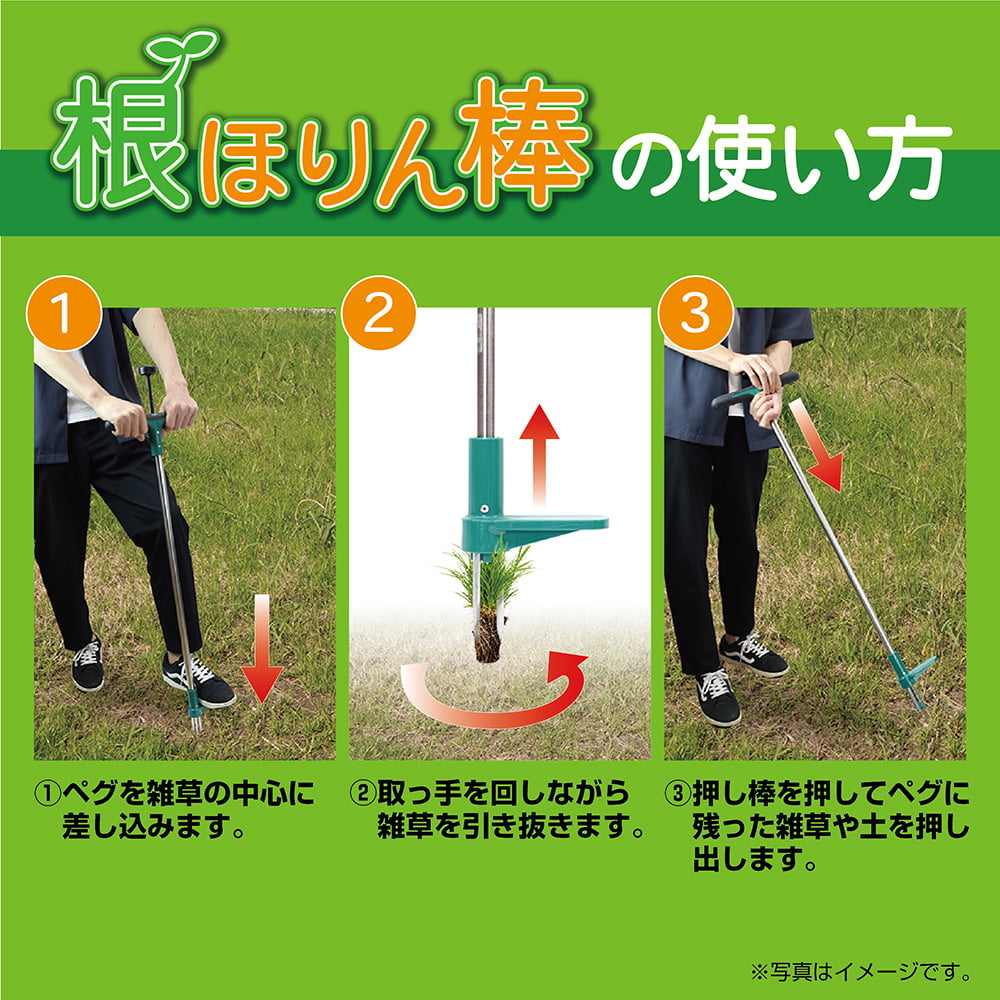 根ほりん棒の使い方

1

2

3

①ペグを雑草の中心に差し込みます。

②取っ手を回しながら雑草を引き抜きます。

③押し棒を押してペグに残った雑草や土を押し出します。

※写真はイメージです。