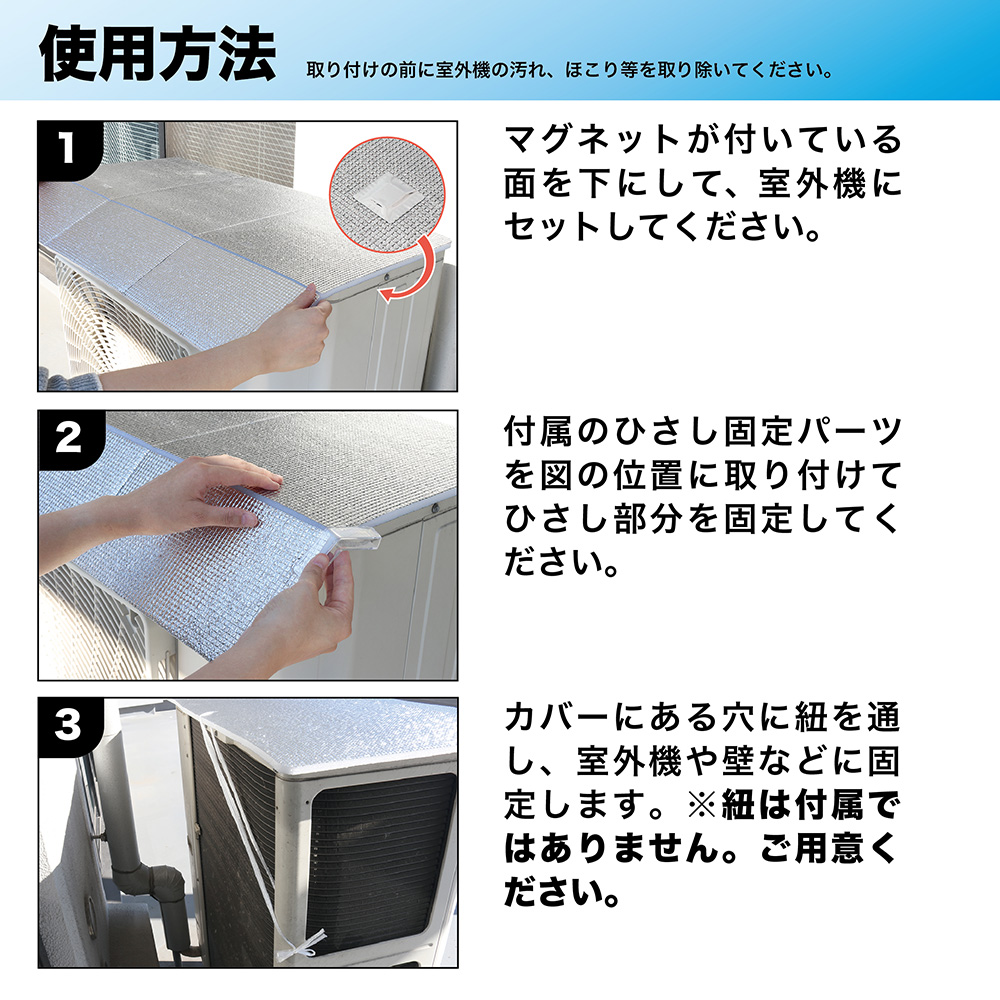 使用方法 取り付けの前に室外機の汚れ、ほこり等を取り除いてください。

1

マグネットが付いている面を下にして、室外機にセットしてください。

2

付属のひさし固定パーツを図の位置に取り付けてひさし部分を固定してください。

3

カバーにある穴に紐を通し、室外機や壁などに固定します。※紐は付属ではありません。ご用意ください。